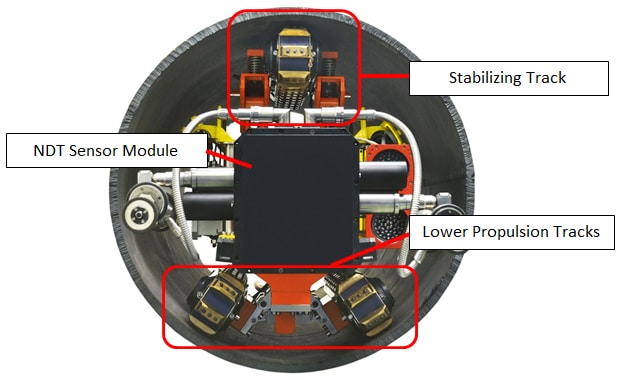 Stabilizing Track

NDT Sensor Module

Lower Propulsion Tracks